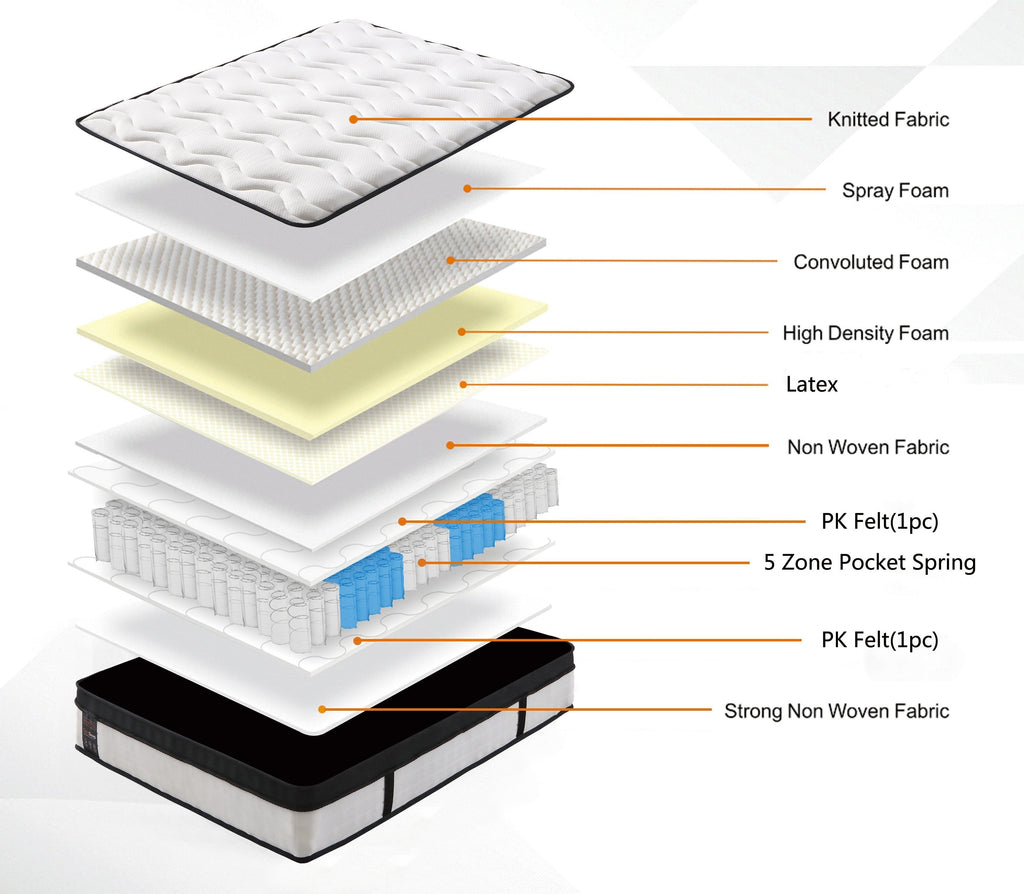 Knitted Fabric

Spray Foam

Convoluted Foam

High Density Foam

Latex

Non Woven Fabric

PK Felt(1pc)

5 Zone Pocket Spring

PK Felt(1pc)

Strong Non Woven Fabric